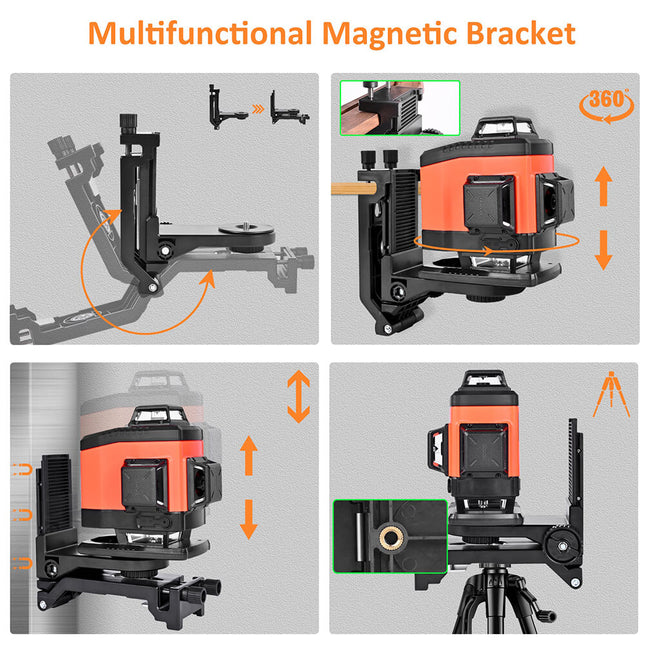 Multifunctional Magnetic Bracket

360°